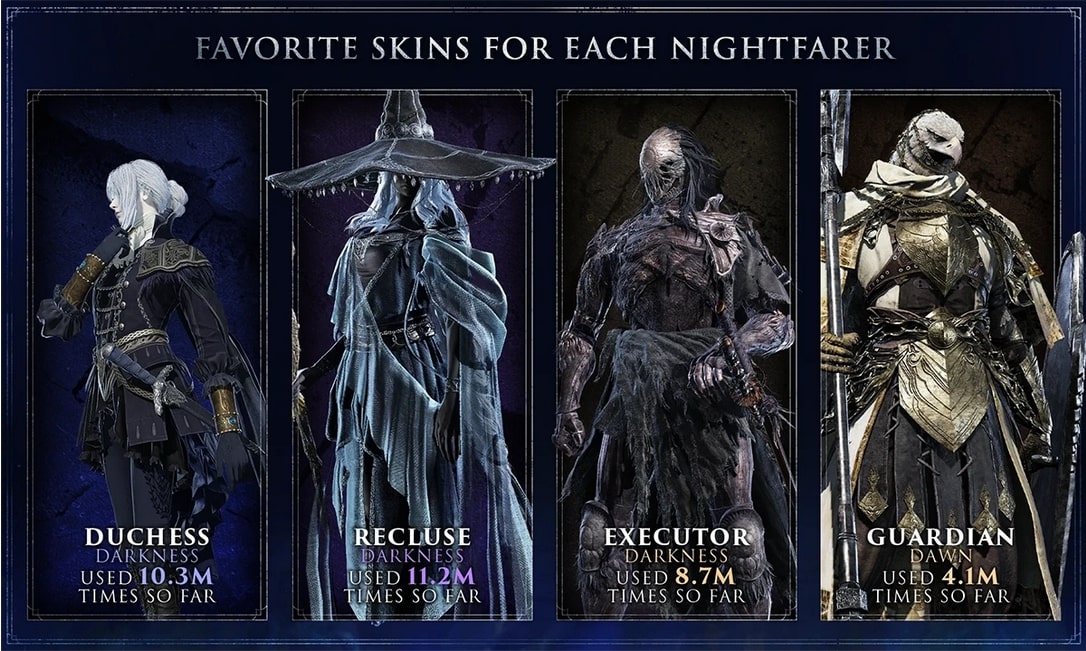 FAVORITE SKINS FOR EACH NIGHTFARER

DUCHESS
DARKNESS
USED 10.3M
TIMES SO FAR

RECLUSE
DARKNESS
USED 11.2M
TIMES SO FAR

EXECUTOR
DARKNESS
USED 8.7M
TIMES SO FAR

GUARDIAN
DAWN
USED 4.1M
TIMES SO FAR