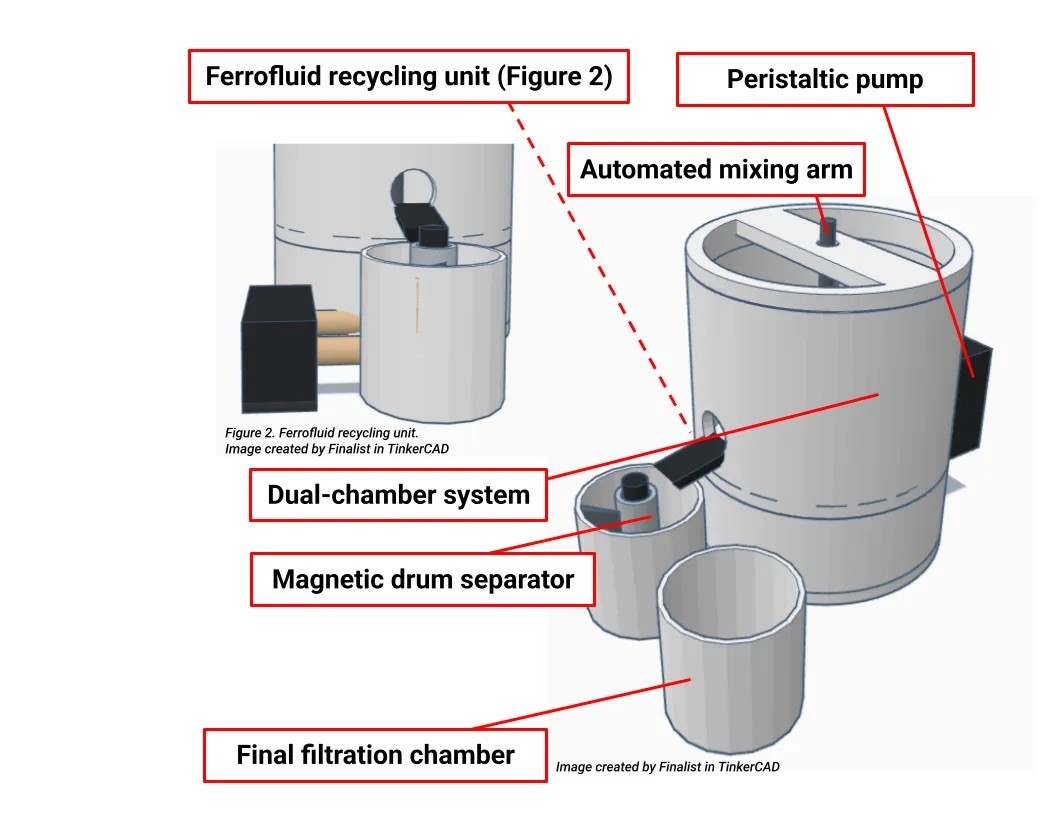 Ferrofluid recycling unit (Figure 2)

Peristaltic pump

Automated mixing arm

Figure 2. Ferrofluid recycling unit.
Image created by Finalist in TinkerCAD

Dual-chamber system

Magnetic drum separator

Final filtration chamber

Image created by Finalist in TinkerCAD