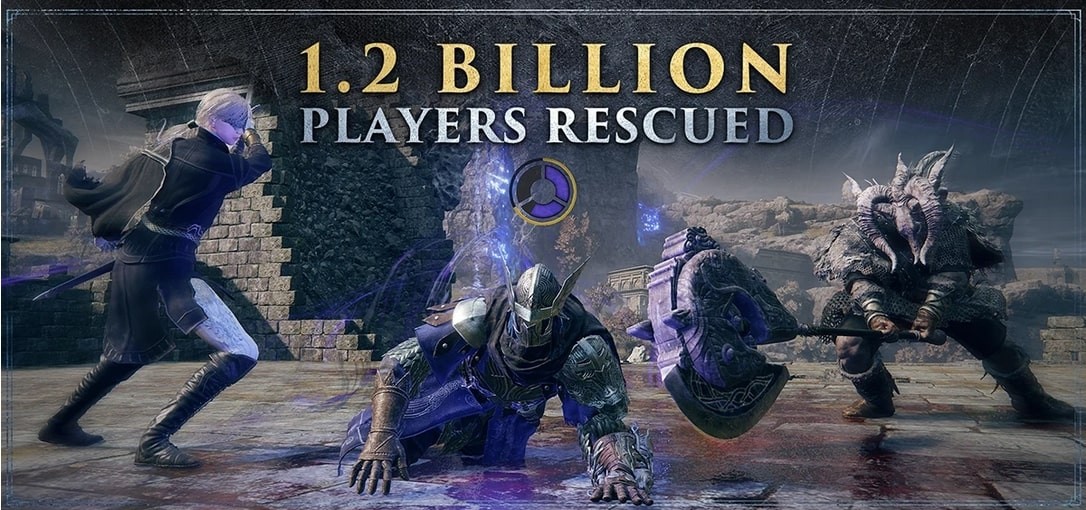 1.2 BILLION
PLAYERS RESCUED