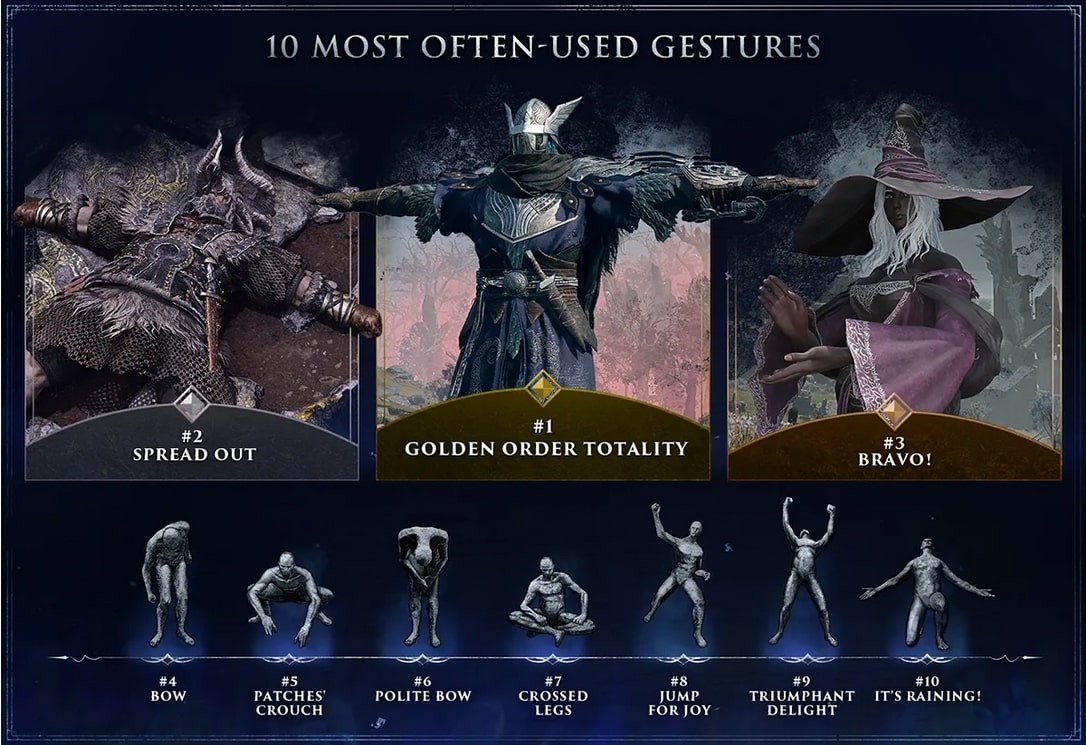 10 MOST OFTEN-USED GESTURES

#2
SPREAD OUT

#1
GOLDEN ORDER TOTALITY

#3
BRAVO!

#4
BOW

#5
PATCHES' CROUCH

#6
POLITE BOW

#7
CROSSED LEGS

#8
JUMP FOR JOY

#9
TRIUMPHANT DELIGHT

#10
IT'S RAINING!